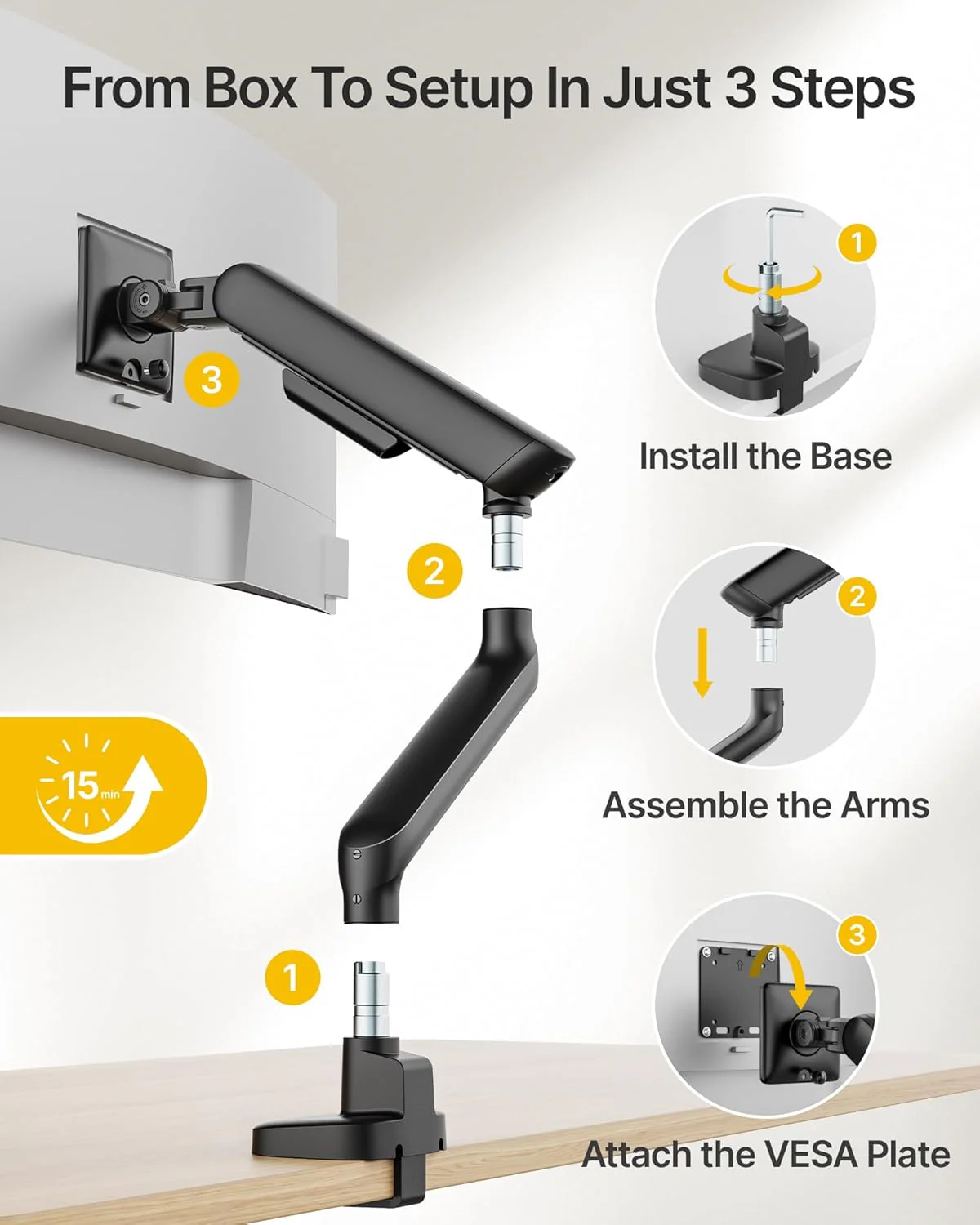 From Box To Setup In Just 3 Steps

3

2

15 min

1

1

Install the Base

2

Assemble the Arms

3

Attach the VESA Plate